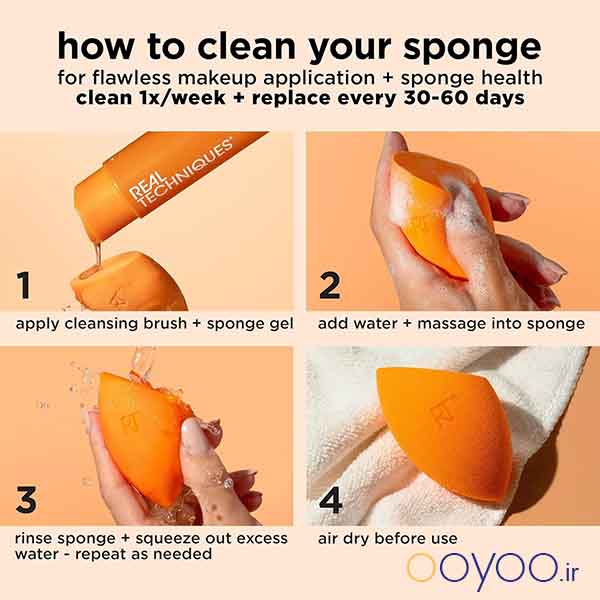 how to clean your sponge
for flawless makeup application + sponge health
clean 1x/week + replace every 30-60 days

REAL TECHNIQUES

1
apply cleansing brush + sponge gel

2
add water + massage into sponge

3
rinse sponge + squeeze out excess water - repeat as needed

4
air dry before use

ooyoo.ir