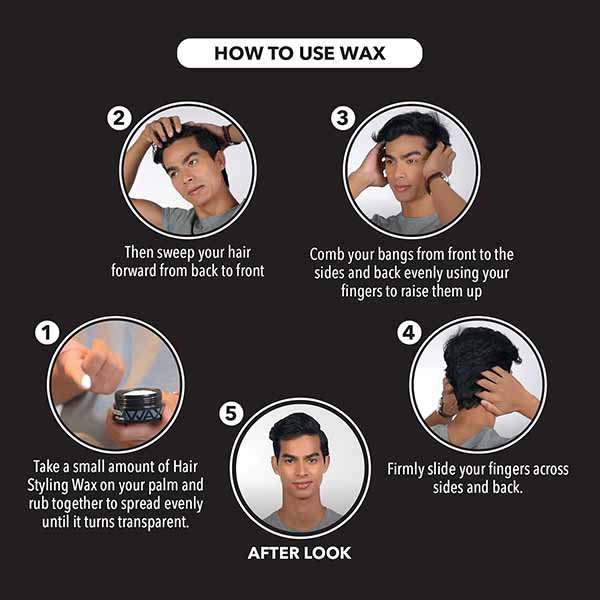 HOW TO USE WAX

2

Then sweep your hair forward from back to front

3

Comb your bangs from front to the sides and back evenly using your fingers to raise them up

1

WAX

Take a small amount of Hair Styling Wax on your palm and rub together to spread evenly until it turns transparent.

5

AFTER LOOK

4

Firmly slide your fingers across sides and back.